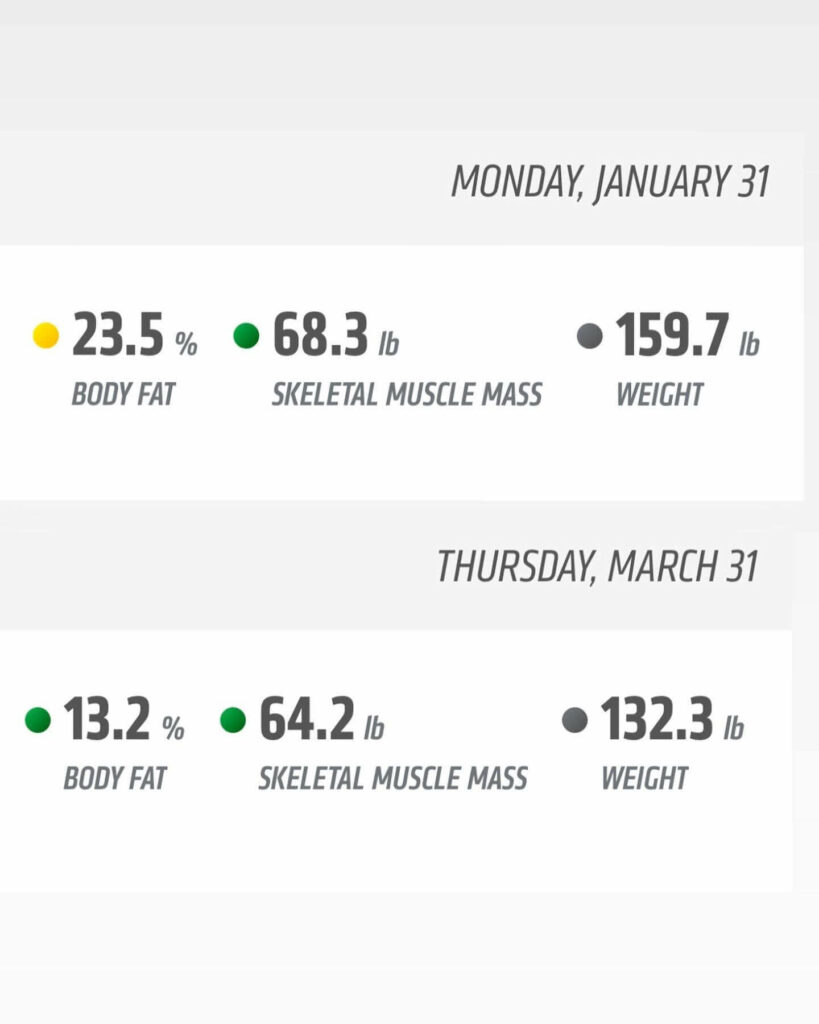 MONDAY, JANUARY 31

23.5 % BODY FAT

68.3 lb SKELETAL MUSCLE MASS

159.7 lb WEIGHT

THURSDAY, MARCH 31

13.2 % BODY FAT

64.2 lb SKELETAL MUSCLE MASS

132.3 lb WEIGHT