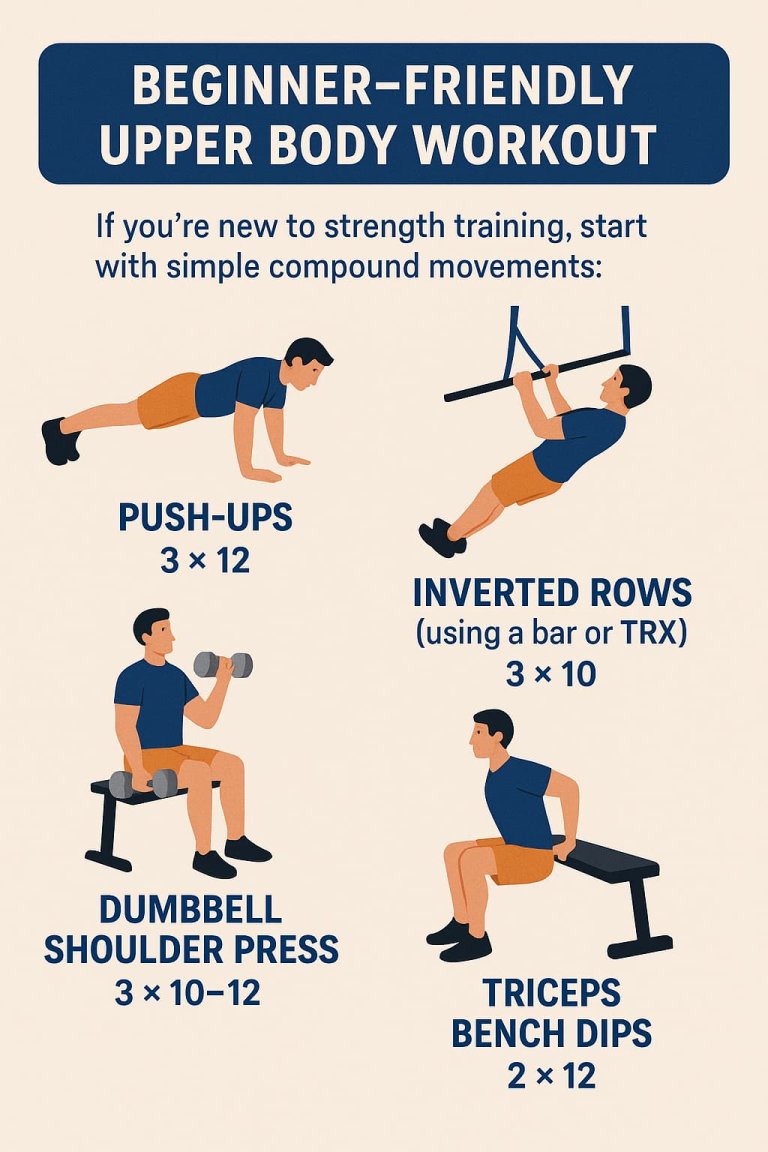 BEGINNER–FRIENDLY UPPER BODY WORKOUT

If you're new to strength training, start with simple compound movements:

PUSH-UPS
3 × 12

INVERTED ROWS
(using a bar or TRX)
3 × 10

DUMBBELL SHOULDER PRESS
3 × 10–12

TRICEPS BENCH DIPS
2 × 12