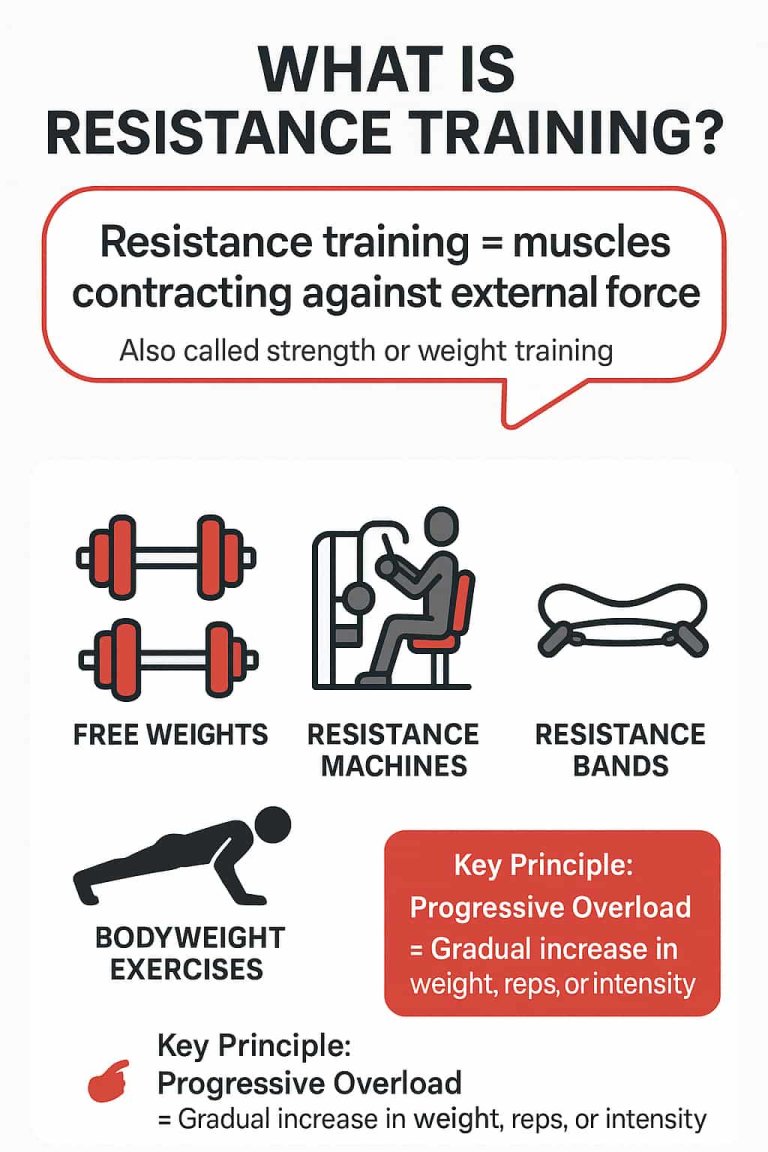 WHAT IS RESISTANCE TRAINING?

Resistance training = muscles contracting against external force

Also called strength or weight training

FREE WEIGHTS

RESISTANCE MACHINES

RESISTANCE BANDS

BODYWEIGHT EXERCISES

Key Principle:
Progressive Overload
= Gradual increase in weight, reps, or intensity

Key Principle:
Progressive Overload
= Gradual increase in weight, reps, or intensity