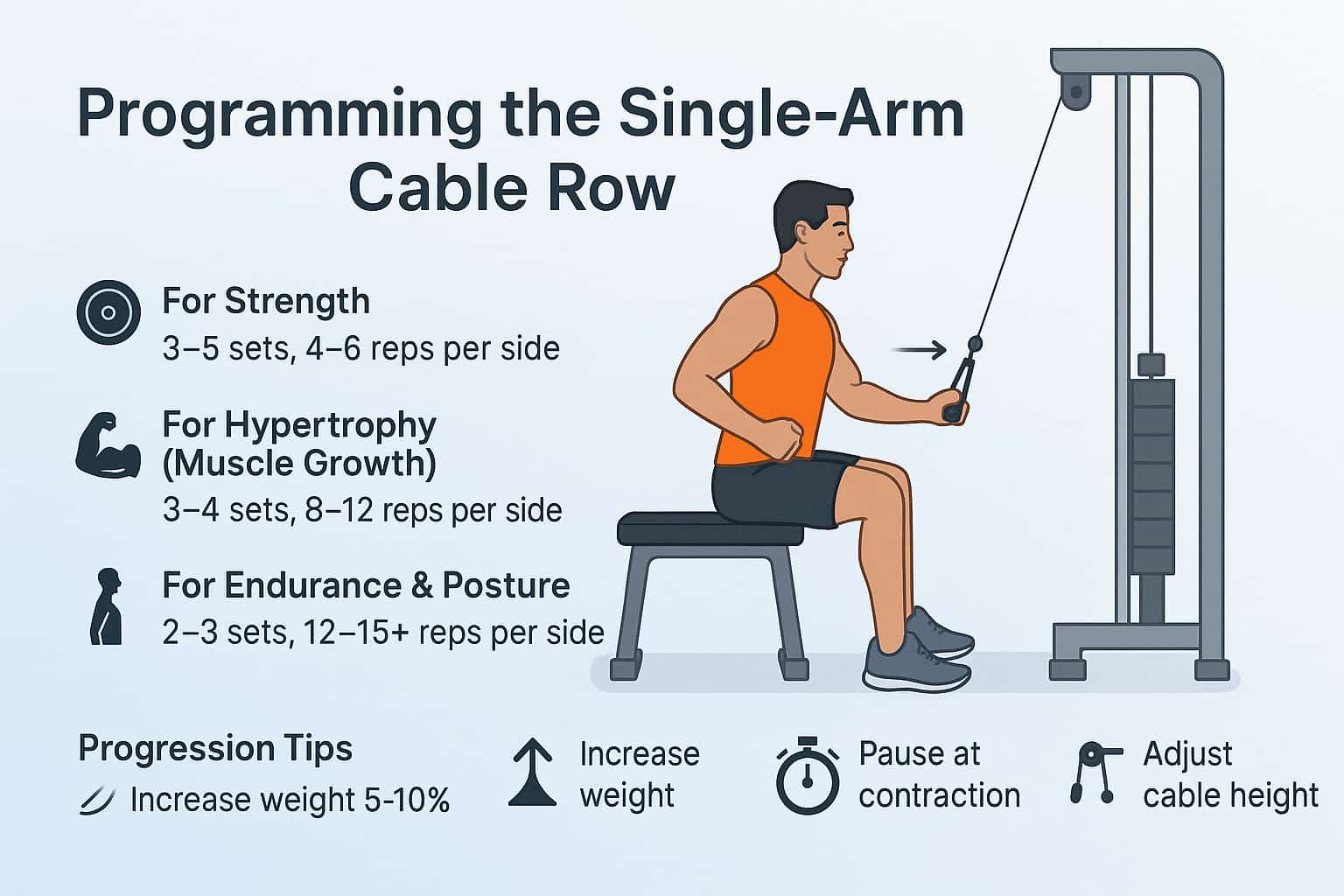 Programming the Single-Arm Cable Row

For Strength
3–5 sets, 4–6 reps per side

For Hypertrophy (Muscle Growth)
3–4 sets, 8–12 reps per side

For Endurance & Posture
2–3 sets, 12–15+ reps per side

Progression Tips
Increase weight 5-10%

Increase weight

Pause at contraction

Adjust cable height