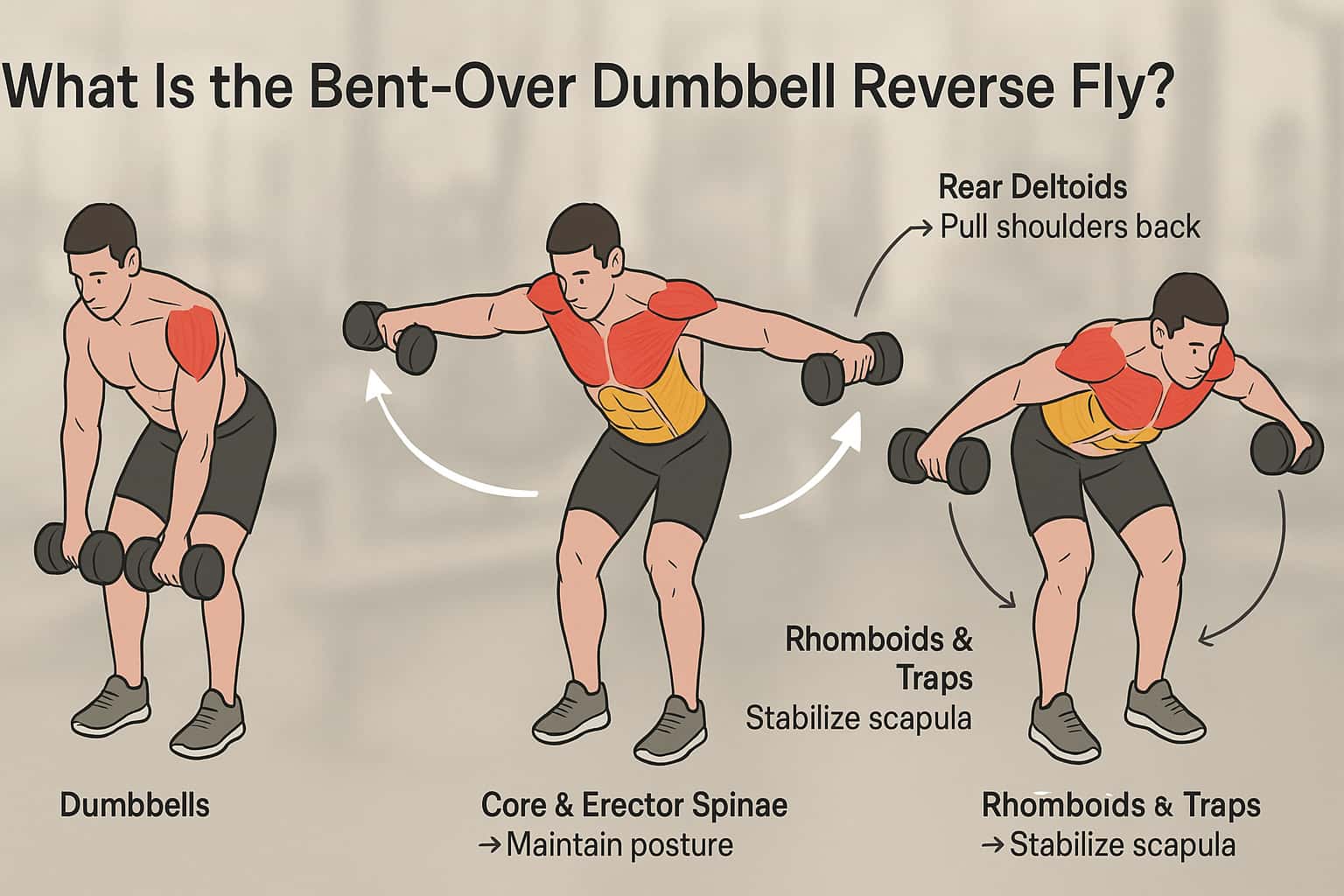 What Is the Bent-Over Dumbbell Reverse Fly?

Rear Deltoids
→ Pull shoulders back

Rhomboids & Traps
Stabilize scapula

Dumbbells

Core & Erector Spinae
→ Maintain posture

Rhomboids & Traps
→ Stabilize scapula