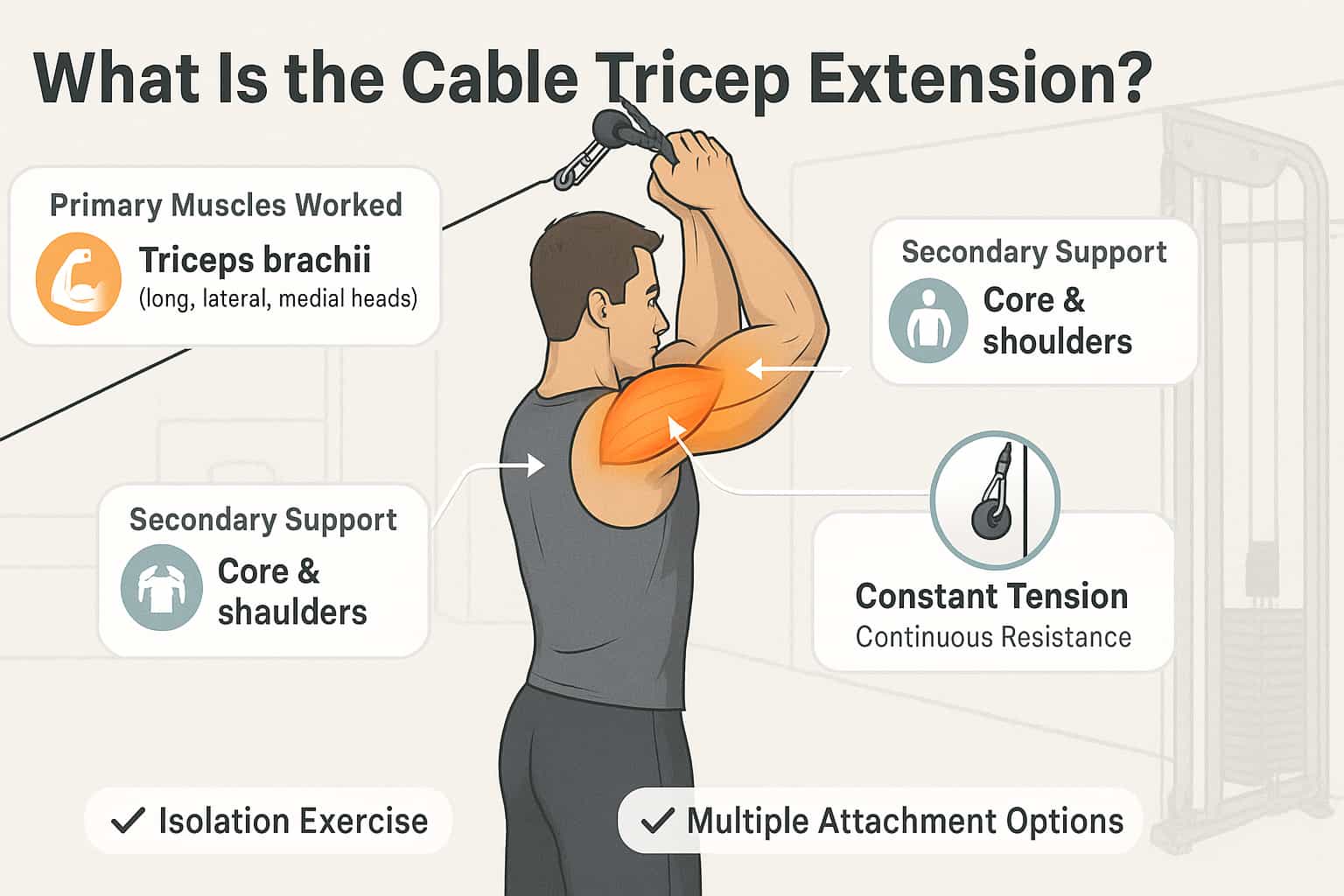 What Is the Cable Tricep Extension?

Primary Muscles Worked
Triceps brachii
(long, lateral, medial heads)

Secondary Support
Core & shoulders

Secondary Support
Core & shaulders

Constant Tension
Continuous Resistance

✓ Isolation Exercise

✓ Multiple Attachment Options