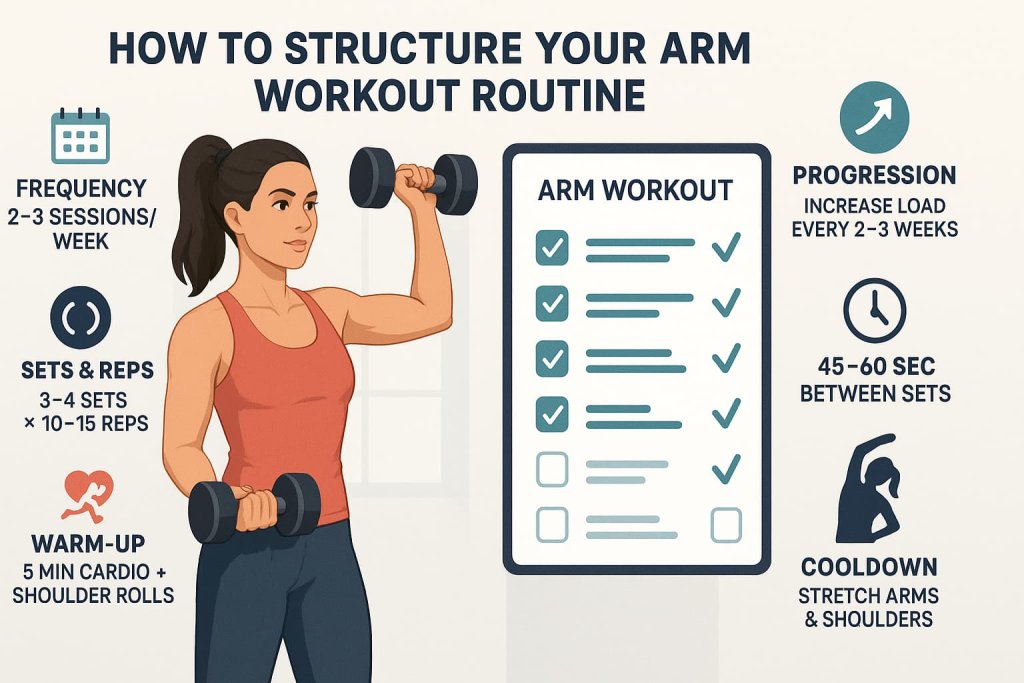 HOW TO STRUCTURE YOUR ARM WORKOUT ROUTINE

FREQUENCY
2–3 SESSIONS/ WEEK

SETS & REPS
3–4 SETS × 10–15 REPS

WARM-UP
5 MIN CARDIO + SHOULDER ROLLS

ARM WORKOUT

PROGRESSION
INCREASE LOAD EVERY 2–3 WEEKS

45–60 SEC BETWEEN SETS

COOLDOWN
STRETCH ARMS & SHOULDERS