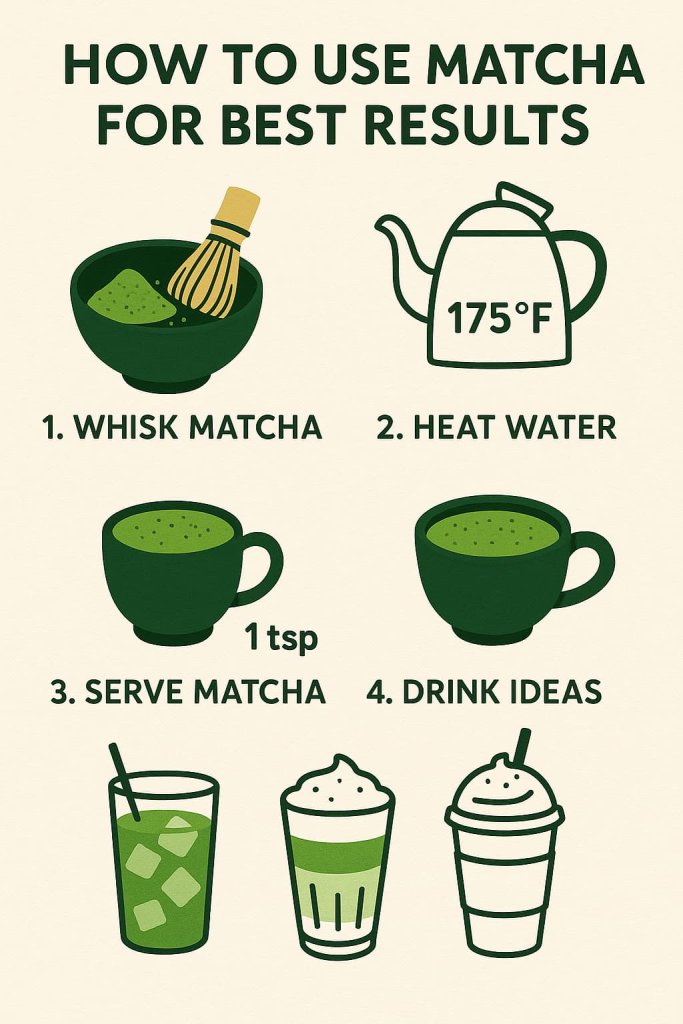 HOW TO USE MATCHA FOR BEST RESULTS

175°F

1. WHISK MATCHA

2. HEAT WATER

1 tsp

3. SERVE MATCHA

4. DRINK IDEAS