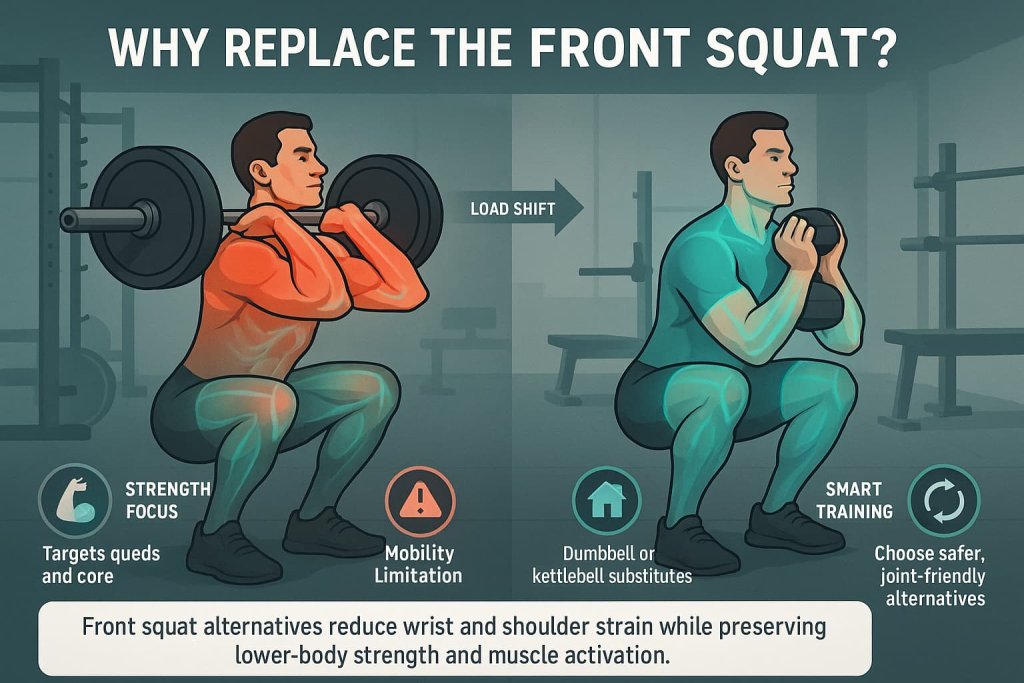 WHY REPLACE THE FRONT SQUAT?

LOAD SHIFT

STRENGTH FOCUS

Targets queds and core

Mobility Limitation

Dumbbell or kettlebell substitutes

SMART TRAINING

Choose safer, joint-friendly alternatives

Front squat alternatives reduce wrist and shoulder strain while preserving lower-body strength and muscle activation.