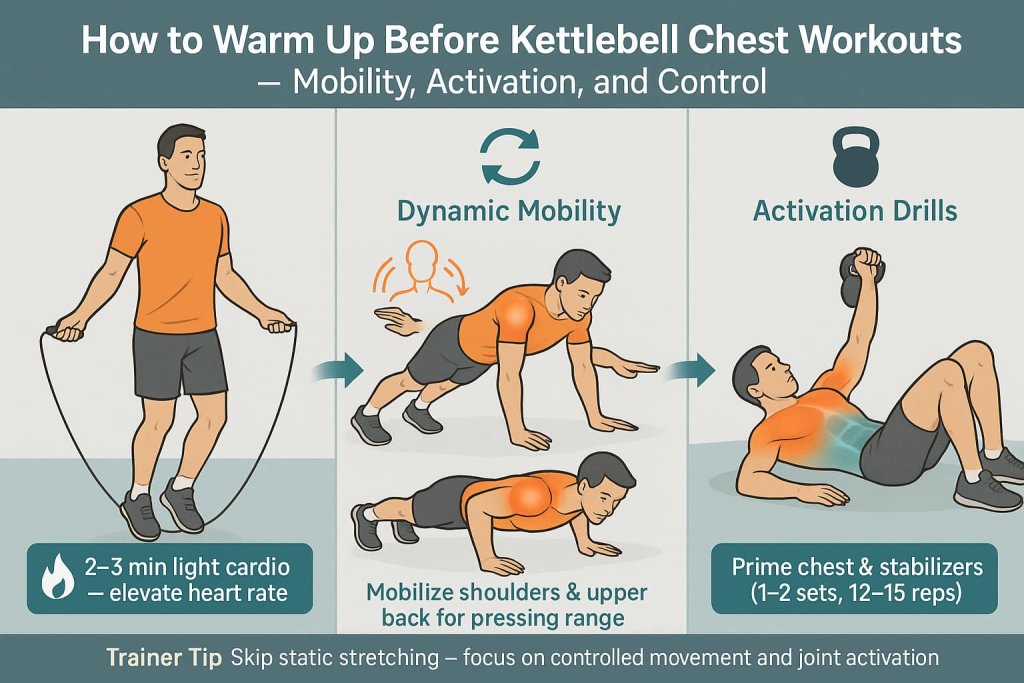 How to Warm Up Before Kettlebell Chest Workouts
— Mobility, Activation, and Control

2–3 min light cardio — elevate heart rate

Dynamic Mobility

Mobilize shoulders & upper back for pressing range

Activation Drills

Prime chest & stabilizers (1–2 sets, 12–15 reps)

Trainer Tip Skip static stretching – focus on controlled movement and joint activation