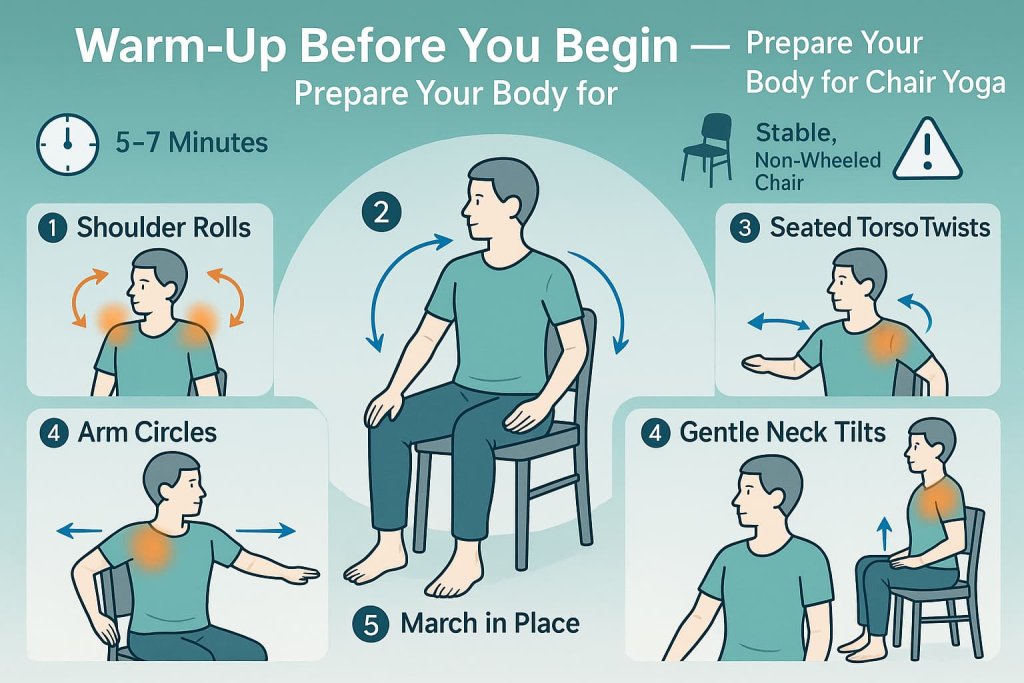 Warm-Up Before You Begin — Prepare Your Body for Chair Yoga

Prepare Your Body for

5–7 Minutes

Stable, Non-Wheeled Chair

1 Shoulder Rolls

2

3 Seated TorsoTwists

4 Arm Circles

4 Gentle Neck Tilts

5 March in Place