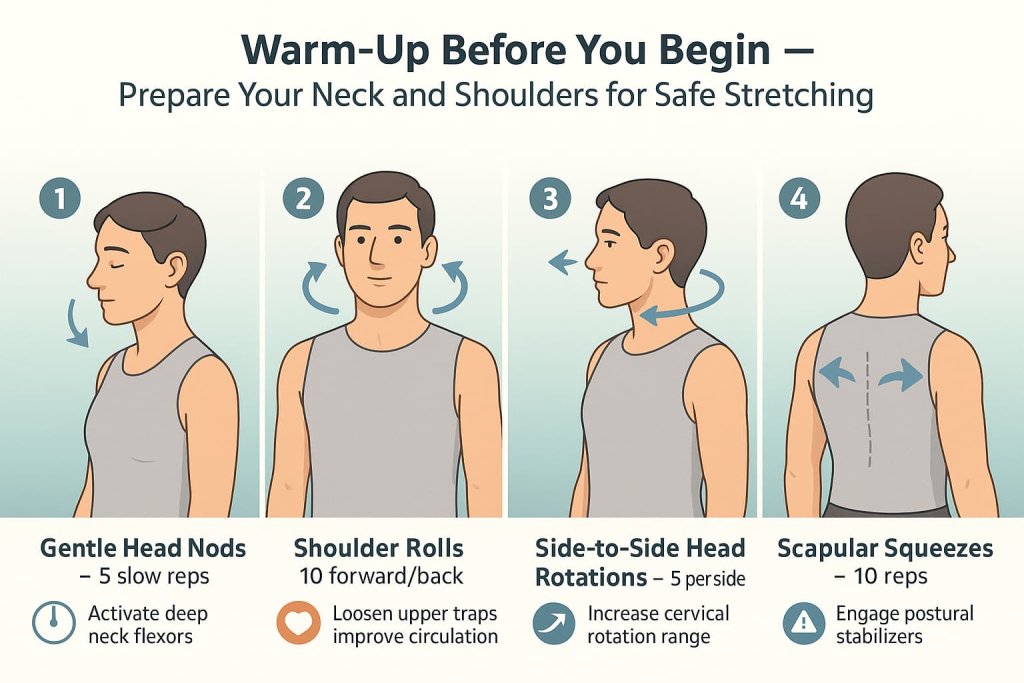 Warm-Up Before You Begin —
Prepare Your Neck and Shoulders for Safe Stretching

1

Gentle Head Nods
– 5 slow reps

Activate deep neck flexors

2

Shoulder Rolls
10 forward/back

Loosen upper traps improve circulation

3

Side-to-Side Head Rotations – 5 per side

Increase cervical rotation range

4

Scapular Squeezes
– 10 reps

Engage postural stabilizers