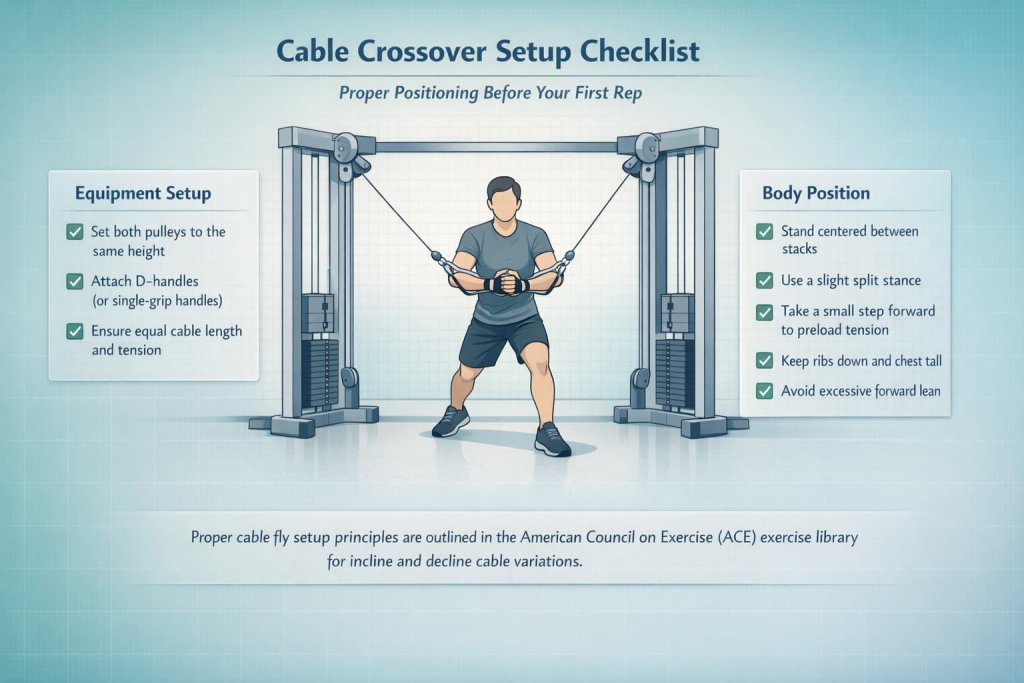 Cable Crossover Setup Checklist

Proper Positioning Before Your First Rep

Equipment Setup

Set both pulleys to the same height

Attach D-handles (or single-grip handles)

Ensure equal cable length and tension

Body Position

Stand centered between stacks

Use a slight split stance

Take a small step forward to preload tension

Keep ribs down and chest tall

Avoid excessive forward lean

Proper cable fly setup principles are outlined in the American Council on Exercise (ACE) exercise library for incline and decline cable variations.