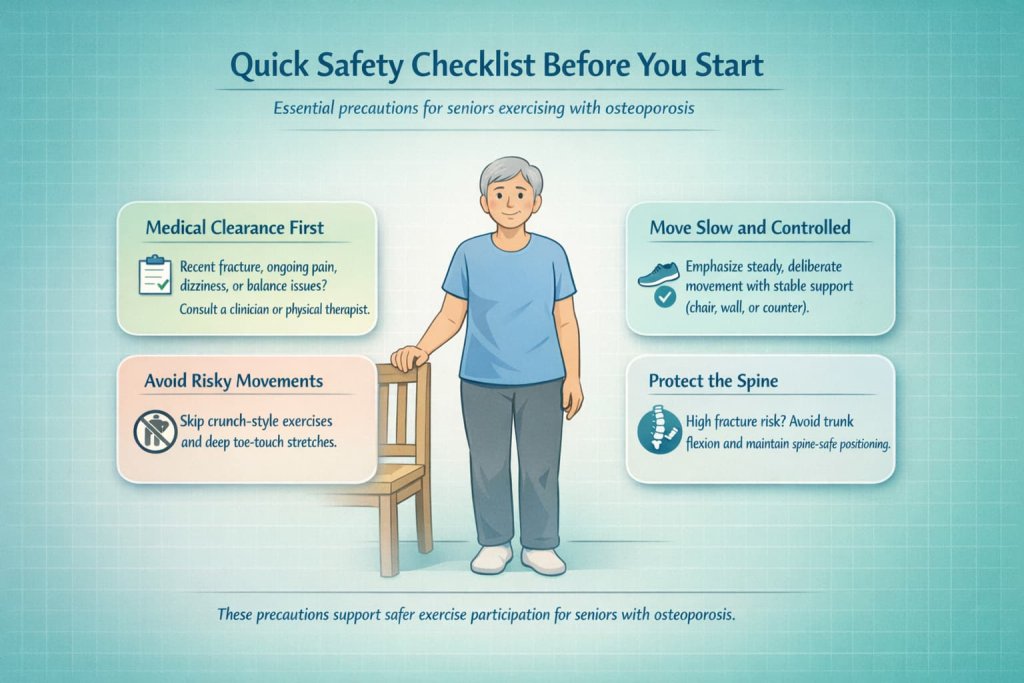 Quick Safety Checklist Before You Start

Essential precautions for seniors exercising with osteoporosis

Medical Clearance First

Recent fracture, ongoing pain, dizziness, or balance issues?

Consult a clinician or physical therapist.

Avoid Risky Movements

Skip crunch-style exercises and deep toe-touch stretches.

Move Slow and Controlled

Emphasize steady, deliberate movement with stable support (chair, wall, or counter).

Protect the Spine

High fracture risk? Avoid trunk flexion and maintain spine-safe positioning.

These precautions support safer exercise participation for seniors with osteoporosis.