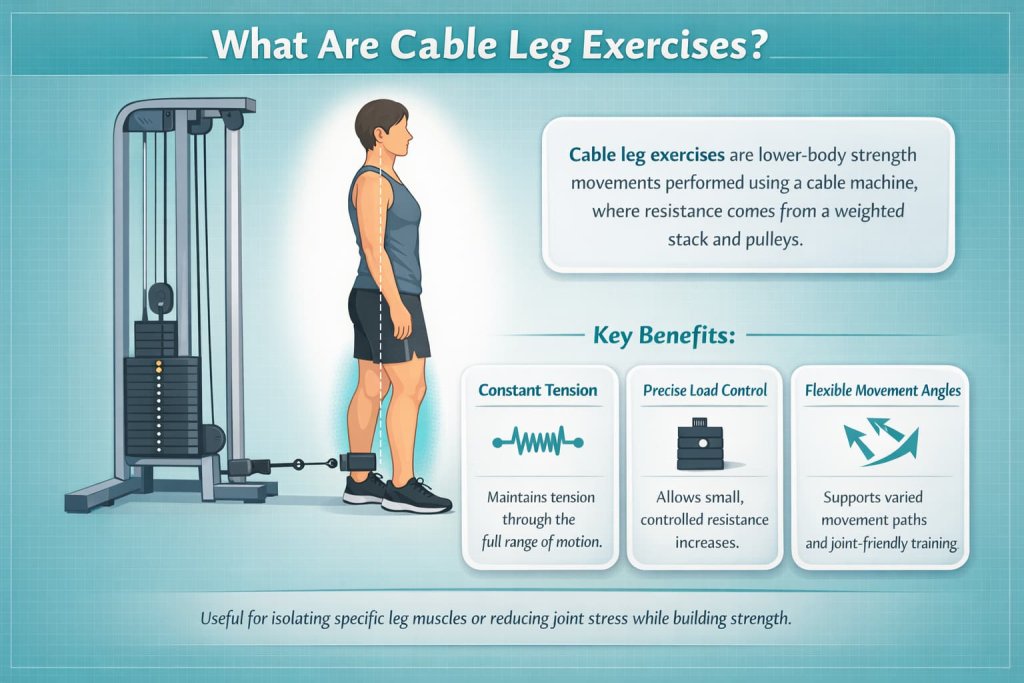 What Are Cable Leg Exercises?

Cable leg exercises are lower-body strength movements performed using a cable machine, where resistance comes from a weighted stack and pulleys.

Key Benefits:

Constant Tension

Maintains tension through the full range of motion.

Precise Load Control

Allows small, controlled resistance increases.

Flexible Movement Angles

Supports varied movement paths and joint-friendly training

Useful for isolating specific leg muscles or reducing joint stress while building strength.