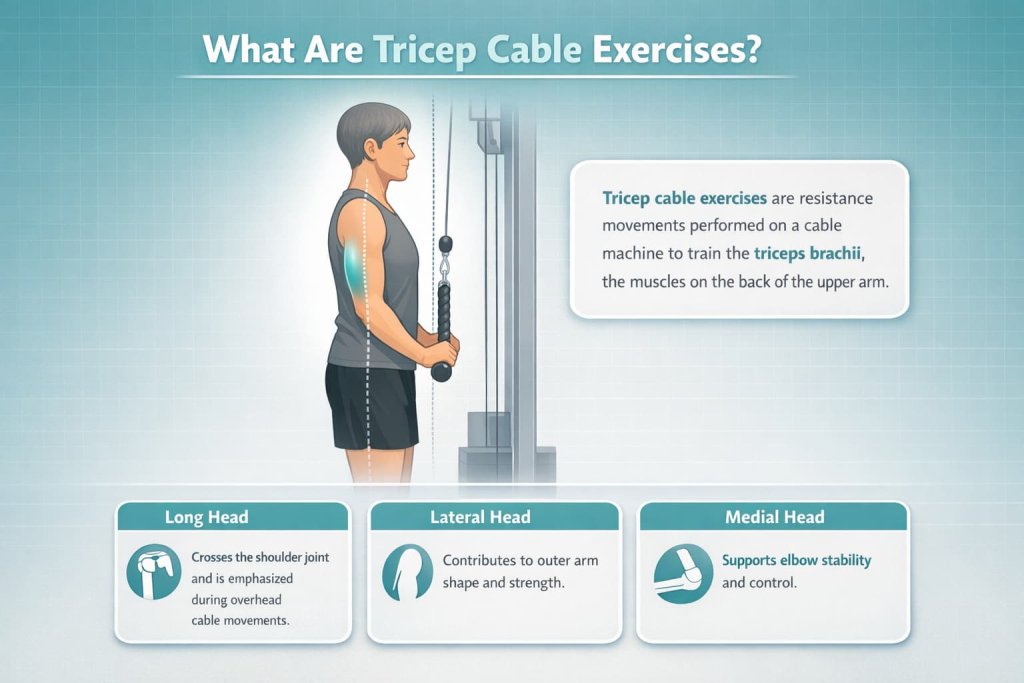 What Are Tricep Cable Exercises?

Tricep cable exercises are resistance movements performed on a cable machine to train the triceps brachii, the muscles on the back of the upper arm.

Long Head

Crosses the shoulder joint and is emphasized during overhead cable movements.

Lateral Head

Contributes to outer arm shape and strength.

Medial Head

Supports elbow stability and control.