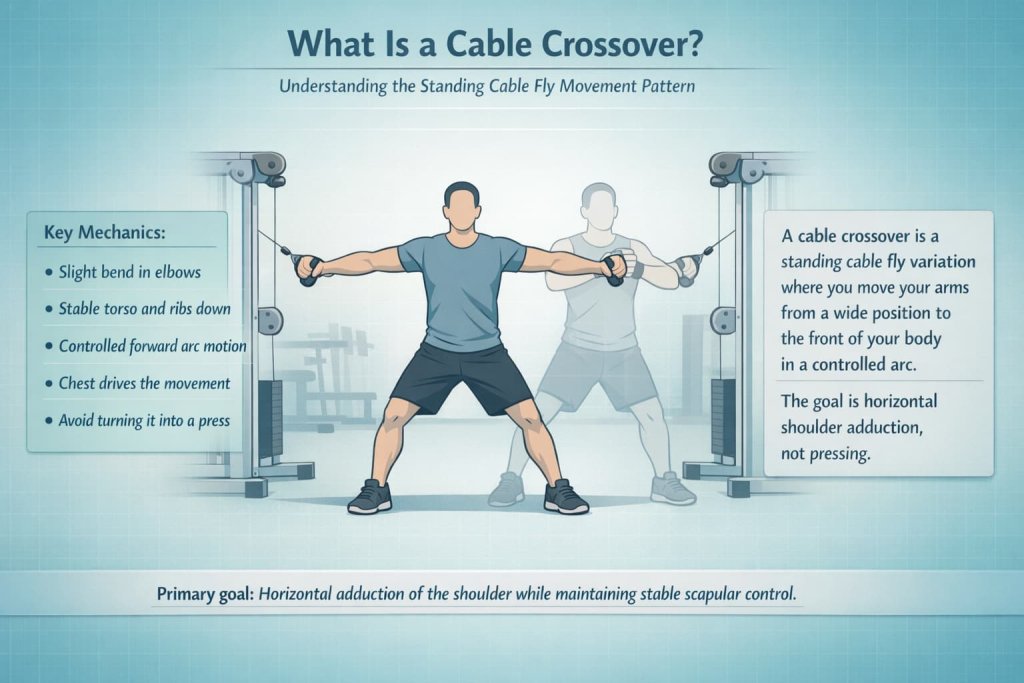 What Is a Cable Crossover?

Understanding the Standing Cable Fly Movement Pattern

Key Mechanics:

• Slight bend in elbows
• Stable torso and ribs down
• Controlled forward arc motion
• Chest drives the movement
• Avoid turning it into a press

A cable crossover is a standing cable fly variation where you move your arms from a wide position to the front of your body in a controlled arc.

The goal is horizontal shoulder adduction, not pressing.

Primary goal: Horizontal adduction of the shoulder while maintaining stable scapular control.