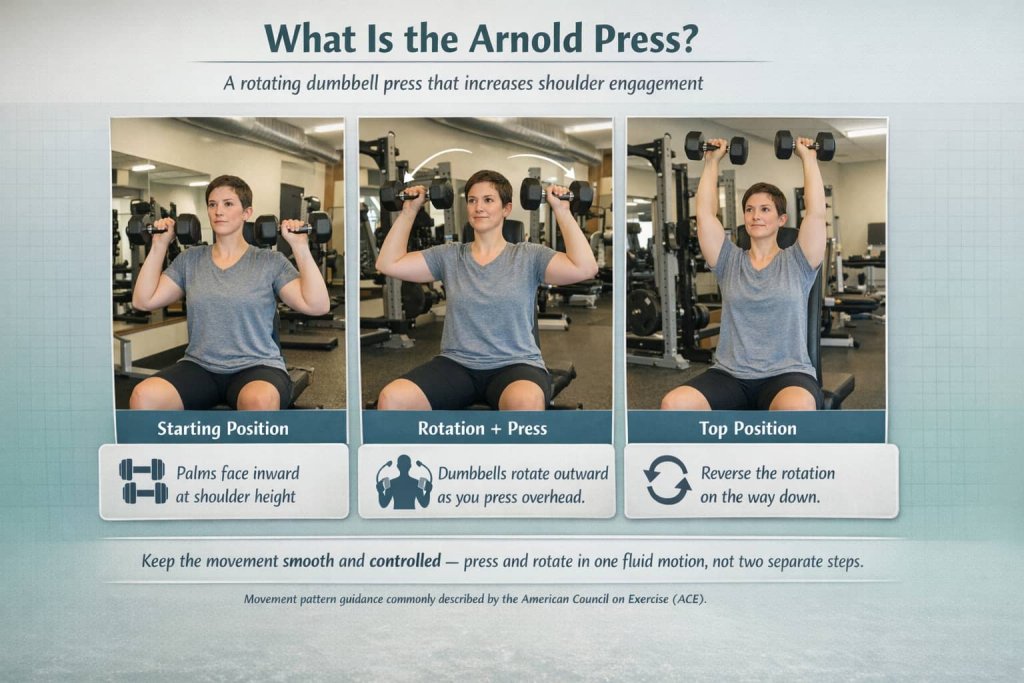 What Is the Arnold Press?

A rotating dumbbell press that increases shoulder engagement

Starting Position

Palms face inward at shoulder height

Rotation + Press

Dumbbells rotate outward as you press overhead.

Top Position

Reverse the rotation on the way down.

Keep the movement smooth and controlled — press and rotate in one fluid motion, not two separate steps.

Movement pattern guidance commonly described by the American Council on Exercise (ACE).