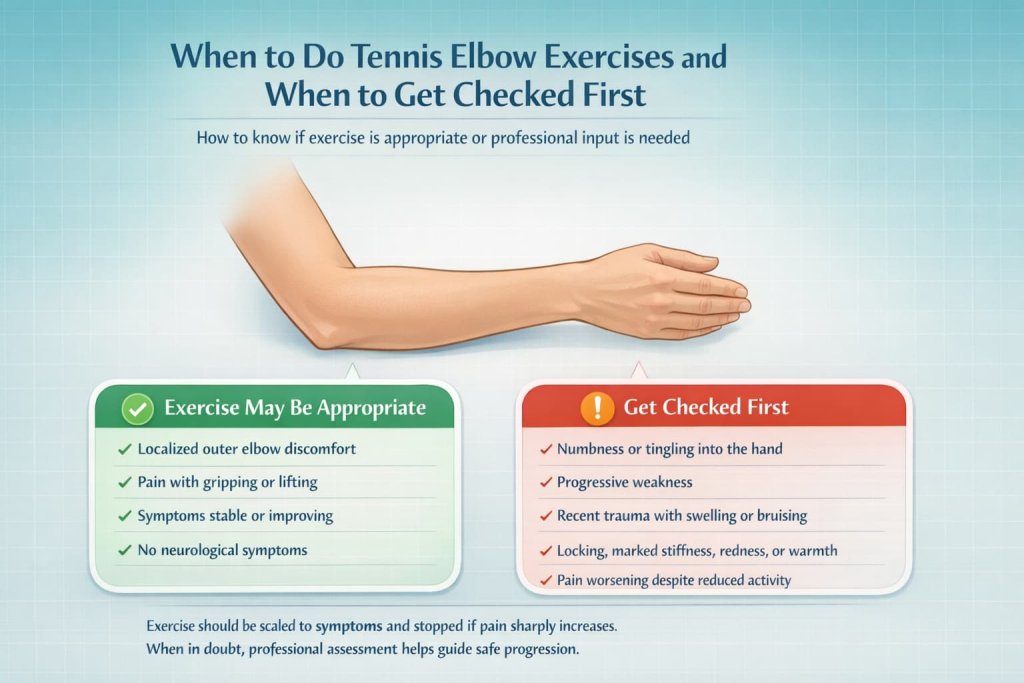 When to Do Tennis Elbow Exercises and When to Get Checked First

How to know if exercise is appropriate or professional input is needed

Exercise May Be Appropriate

✓ Localized outer elbow discomfort
✓ Pain with gripping or lifting
✓ Symptoms stable or improving
✓ No neurological symptoms

Get Checked First

✓ Numbness or tingling into the hand
✓ Progressive weakness
✓ Recent trauma with swelling or bruising
✓ Locking, marked stiffness, redness, or warmth
✓ Pain worsening despite reduced activity

Exercise should be scaled to symptoms and stopped if pain sharply increases.
When in doubt, professional assessment helps guide safe progression.