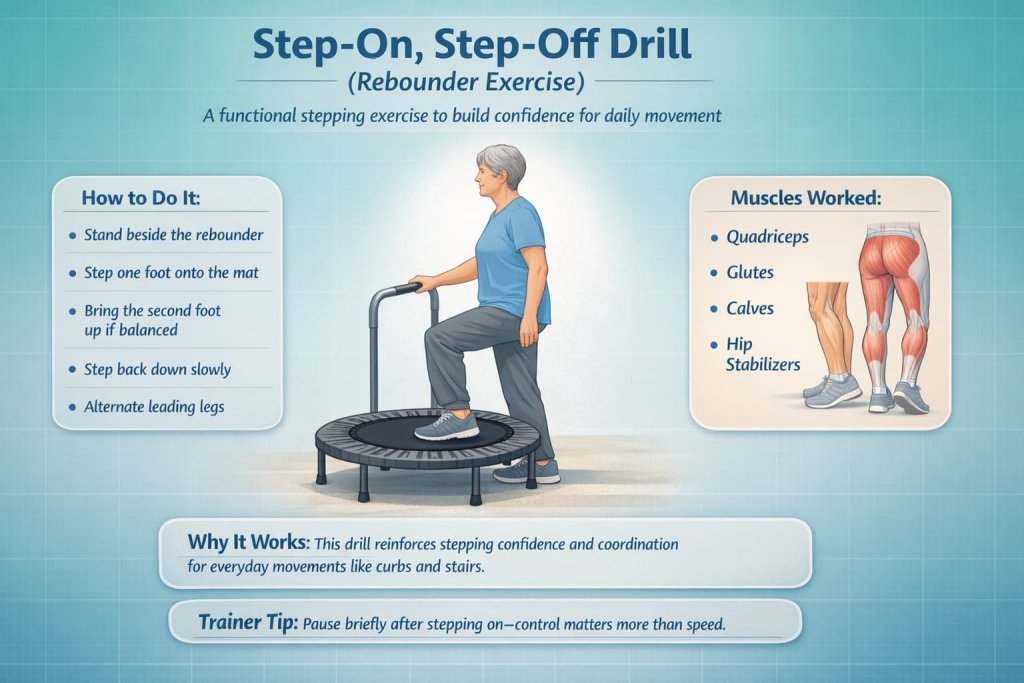 Step-On, Step-Off Drill
(Rebounder Exercise)

A functional stepping exercise to build confidence for daily movement

How to Do It:
- Stand beside the rebounder
- Step one foot onto the mat
- Bring the second foot up if balanced
- Step back down slowly
- Alternate leading legs

Muscles Worked:
- Quadriceps
- Glutes
- Calves
- Hip Stabilizers

Why It Works: This drill reinforces stepping confidence and coordination for everyday movements like curbs and stairs.

Trainer Tip: Pause briefly after stepping on—control matters more than speed.