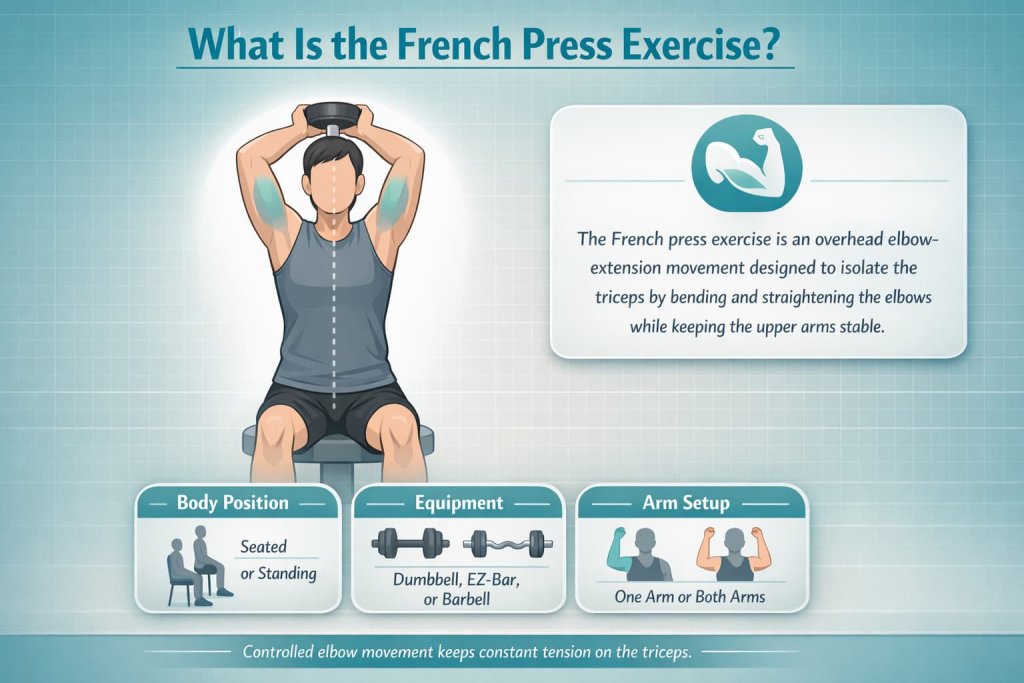 What Is the French Press Exercise?

The French press exercise is an overhead elbow-extension movement designed to isolate the triceps by bending and straightening the elbows while keeping the upper arms stable.

Body Position

Seated or Standing

Equipment

Dumbbell, EZ-Bar, or Barbell

Arm Setup

One Arm or Both Arms

Controlled elbow movement keeps constant tension on the triceps.