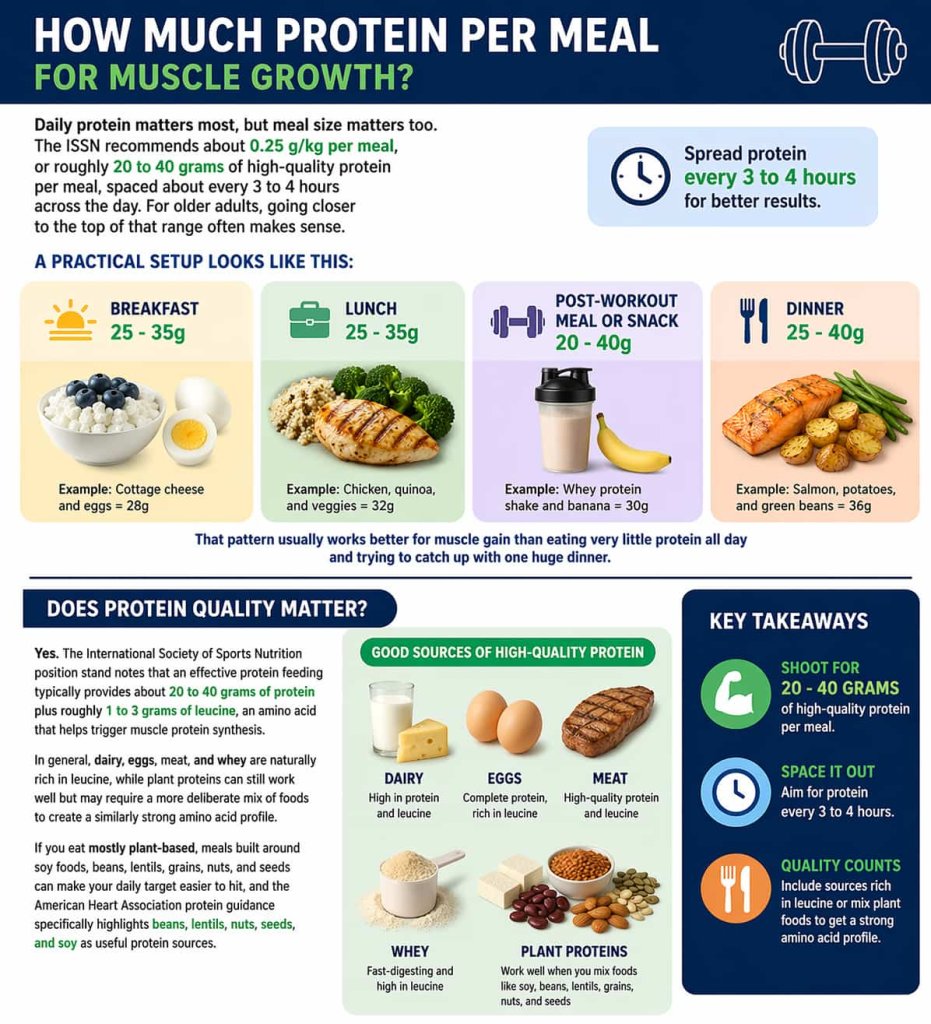 HOW MUCH PROTEIN PER MEAL
FOR MUSCLE GROWTH?

Daily protein matters most, but meal size matters too. The ISSN recommends about 0.25 g/kg per meal, or roughly 20 to 40 grams of high-quality protein per meal, spaced about every 3 to 4 hours across the day. For older adults, going closer to the top of that range often makes sense.

Spread protein every 3 to 4 hours for better results.

A PRACTICAL SETUP LOOKS LIKE THIS:

BREAKFAST
25 - 35g
Example: Cottage cheese and eggs = 28g

LUNCH
25 - 35g
Example: Chicken, quinoa, and veggies = 32g

POST-WORKOUT MEAL OR SNACK
20 - 40g
Example: Whey protein shake and banana = 30g

DINNER
25 - 40g
Example: Salmon, potatoes, and green beans = 36g

That pattern usually works better for muscle gain than eating very little protein all day and trying to catch up with one huge dinner.

DOES PROTEIN QUALITY MATTER?

Yes. The International Society of Sports Nutrition position stand notes that an effective protein feeding typically provides about 20 to 40 grams of protein plus roughly 1 to 3 grams of leucine, an amino acid that helps trigger muscle protein synthesis.

In general, dairy, eggs, meat, and whey are naturally rich in leucine, while plant proteins can still work well but may require a more deliberate mix of foods to create a similarly strong amino acid profile.

If you eat mostly plant-based, meals built around soy foods, beans, lentils, grains, nuts, and seeds can make your daily target easier to hit, and the American Heart Association protein guidance specifically highlights beans, lentils, nuts, seeds, and soy as useful protein sources.

GOOD SOURCES OF HIGH-QUALITY PROTEIN

DAIRY
High in protein and leucine

EGGS
Complete protein, rich in leucine

MEAT
High-quality protein and leucine

WHEY
Fast-digesting and high in leucine

PLANT PROTEINS
Work well when you mix foods like soy, beans, lentils, grains, nuts, and seeds

KEY TAKEAWAYS

SHOOT FOR
20 - 40 GRAMS
of high-quality protein per meal.

SPACE IT OUT
Aim for protein every 3 to 4 hours.

QUALITY COUNTS
Include sources rich in leucine or mix plant foods to get a strong amino acid profile.