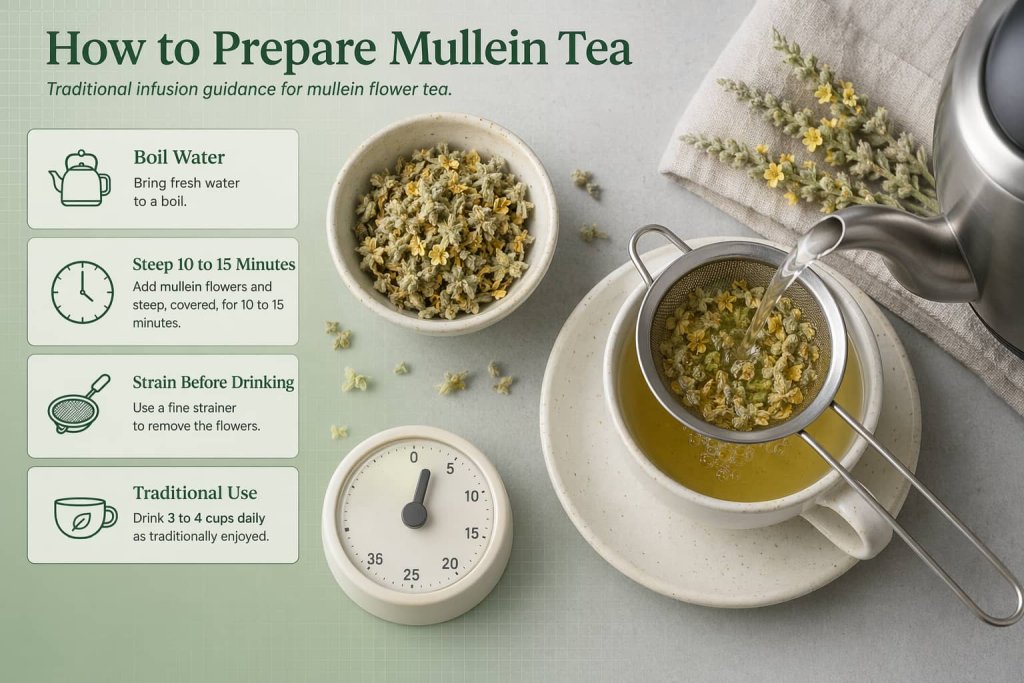 How to Prepare Mullein Tea

Traditional infusion guidance for mullein flower tea.

Boil Water
Bring fresh water to a boil.

Steep 10 to 15 Minutes
Add mullein flowers and steep, covered, for 10 to 15 minutes.

Strain Before Drinking
Use a fine strainer to remove the flowers.

Traditional Use
Drink 3 to 4 cups daily as traditionally enjoyed.

0
5
10
15
20
25
36