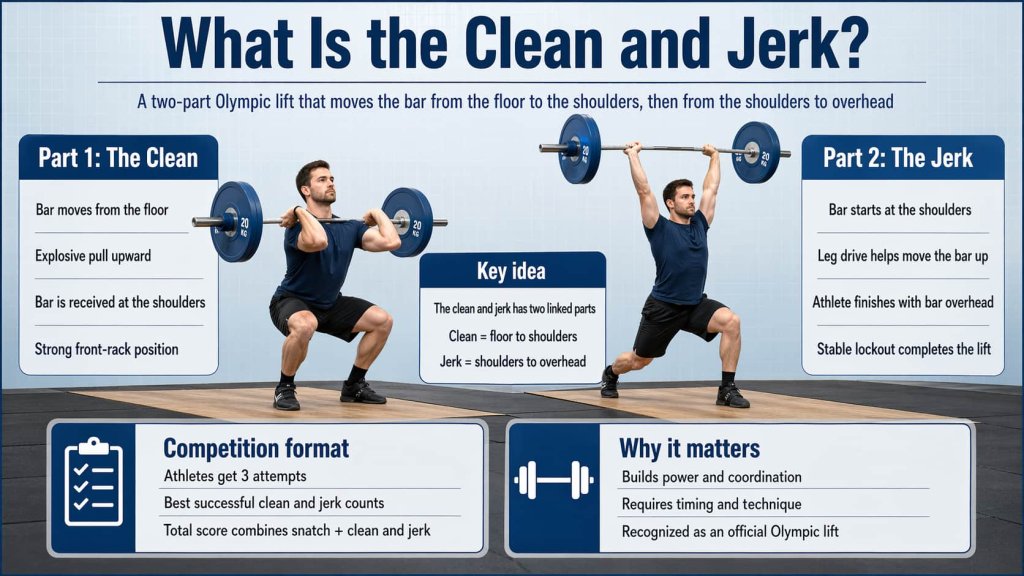 What Is the Clean and Jerk?

A two-part Olympic lift that moves the bar from the floor to the shoulders, then from the shoulders to overhead

Part 1: The Clean

Bar moves from the floor

Explosive pull upward

Bar is received at the shoulders

Strong front-rack position

20 KG

20 KG

Key idea

The clean and jerk has two linked parts

Clean = floor to shoulders

Jerk = shoulders to overhead

20 KG

20 KG

Part 2: The Jerk

Bar starts at the shoulders

Leg drive helps move the bar up

Athlete finishes with bar overhead

Stable lockout completes the lift

Competition format

Athletes get 3 attempts

Best successful clean and jerk counts

Total score combines snatch + clean and jerk

Why it matters

Builds power and coordination

Requires timing and technique

Recognized as an official Olympic lift