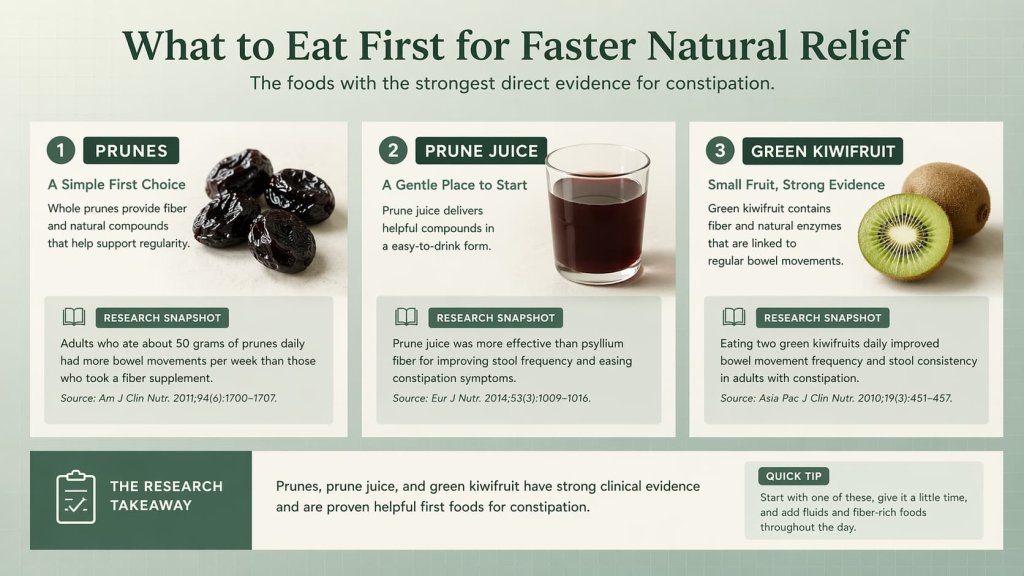 What to Eat First for Faster Natural Relief

The foods with the strongest direct evidence for constipation.

1 PRUNES

A Simple First Choice

Whole prunes provide fiber and natural compounds that help support regularity.

RESEARCH SNAPSHOT

Adults who ate about 50 grams of prunes daily had more bowel movements per week than those who took a fiber supplement.

Source: Am J Clin Nutr. 2011;94(6):1700–1707.

2 PRUNE JUICE

A Gentle Place to Start

Prune juice delivers helpful compounds in a easy-to-drink form.

RESEARCH SNAPSHOT

Prune juice was more effective than psyllium fiber for improving stool frequency and easing constipation symptoms.

Source: Eur J Nutr. 2014;53(3):1009–1016.

3 GREEN KIWIFRUIT

Small Fruit, Strong Evidence

Green kiwifruit contains fiber and natural enzymes that are linked to regular bowel movements.

RESEARCH SNAPSHOT

Eating two green kiwifruits daily improved bowel movement frequency and stool consistency in adults with constipation.

Source: Asia Pac J Clin Nutr. 2010;19(3):451–457.

THE RESEARCH TAKEAWAY

Prunes, prune juice, and green kiwifruit have strong clinical evidence and are proven helpful first foods for constipation.

QUICK TIP

Start with one of these, give it a little time, and add fluids and fiber-rich foods throughout the day.