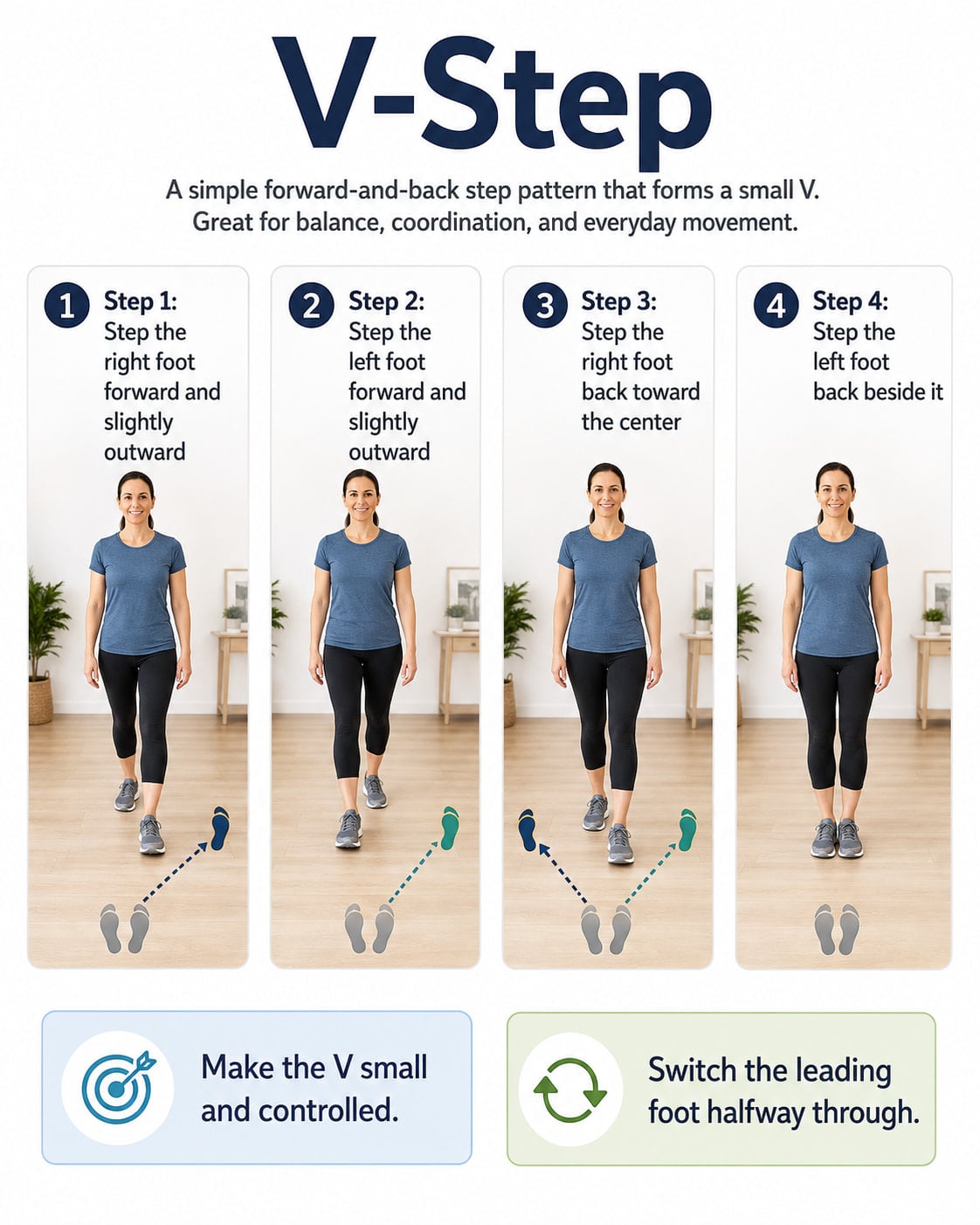 V-Step

A simple forward-and-back step pattern that forms a small V. Great for balance, coordination, and everyday movement.

1 Step 1: Step the right foot forward and slightly outward

2 Step 2: Step the left foot forward and slightly outward

3 Step 3: Step the right foot back toward the center

4 Step 4: Step the left foot back beside it

Make the V small and controlled.

Switch the leading foot halfway through.